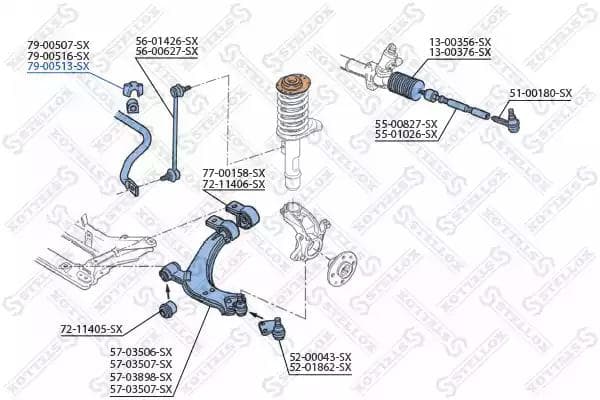 79-00507-SX
79-00516-SX
79-00513-SX

56-01426-SX
56-00627-SX

13-00356-SX
13-00376-SX

51-00180-SX

55-00827-SX
55-01026-SX

77-00158-SX
72-11406-SX

72-11405-SX

57-03506-SX
57-03507-SX
57-03898-SX
57-03507-SX

52-00043-SX
52-01862-SX

STELLOX