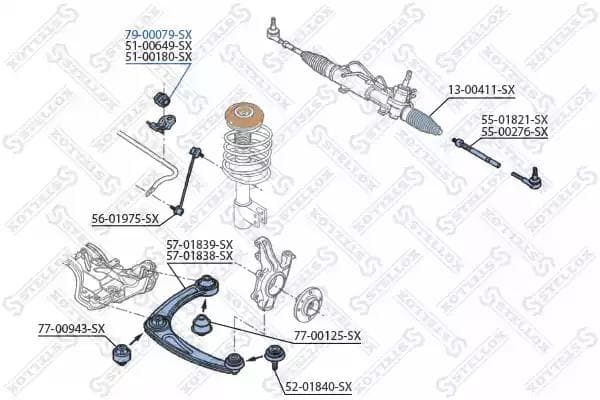 79-00079-SX
51-00649-SX
51-00180-SX

13-00411-SX

55-01821-SX
55-00276-SX

56-01975-SX

57-01839-SX
57-01838-SX

77-00943-SX

77-00125-SX

52-01840-SX

STELLOX