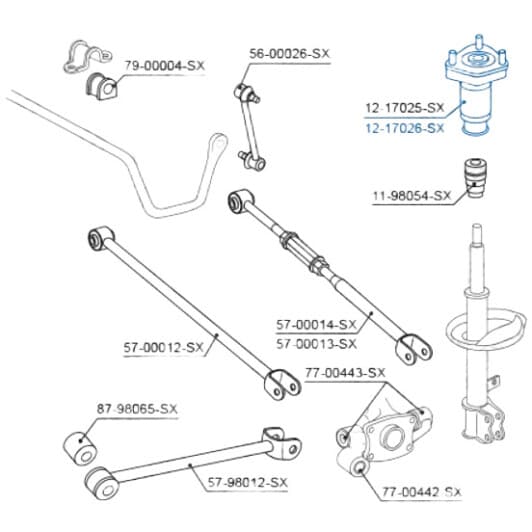 79-00004-SX
56-00026-SX
12-17025-SX
12-17026-SX
11-98054-SX
57-00014-SX
57-00013-SX
57-00012-SX
77-00443-SX
87-98065-SX
57-98012-SX
77-00442-SX