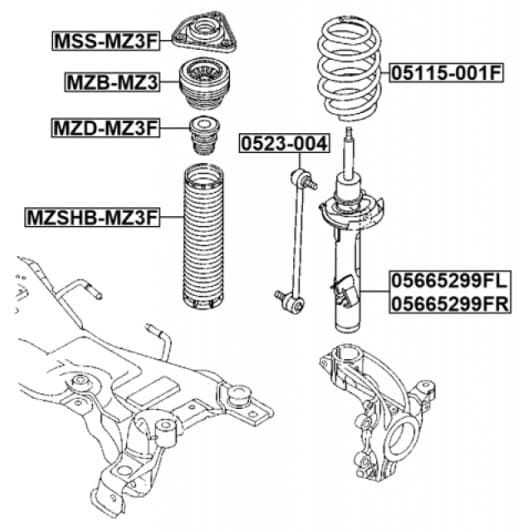 MSS-MZ3F
MZB-MZ3
MZD-MZ3F
MZSHB-MZ3F
05115-001F
0523-004
05665299FL
05665299FR