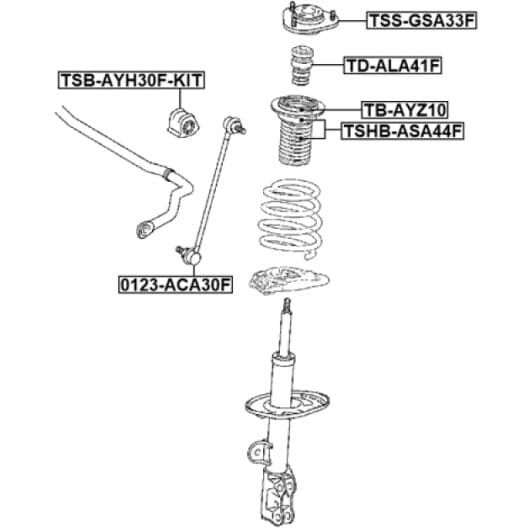 TSS-GSA33F
TD-ALA41F
TSB-AYH30F-KIT
TB-AYZ10
TSHB-ASA44F
0123-ACA30F